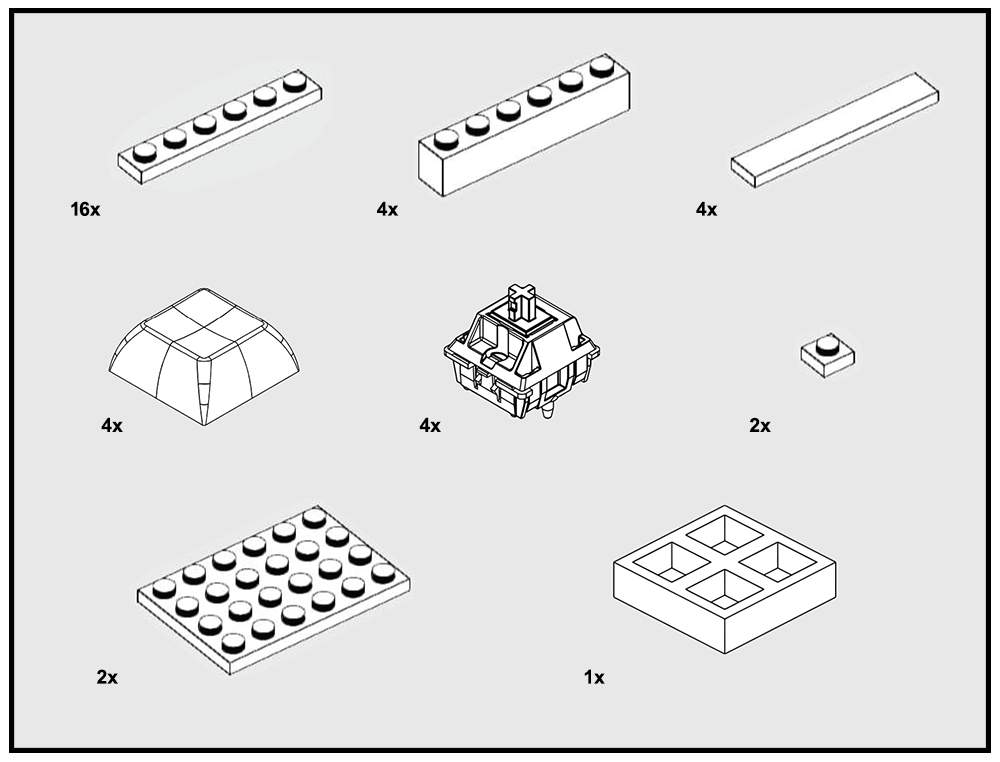 16x

4x

4x

4x

4x

2x

2x

1x